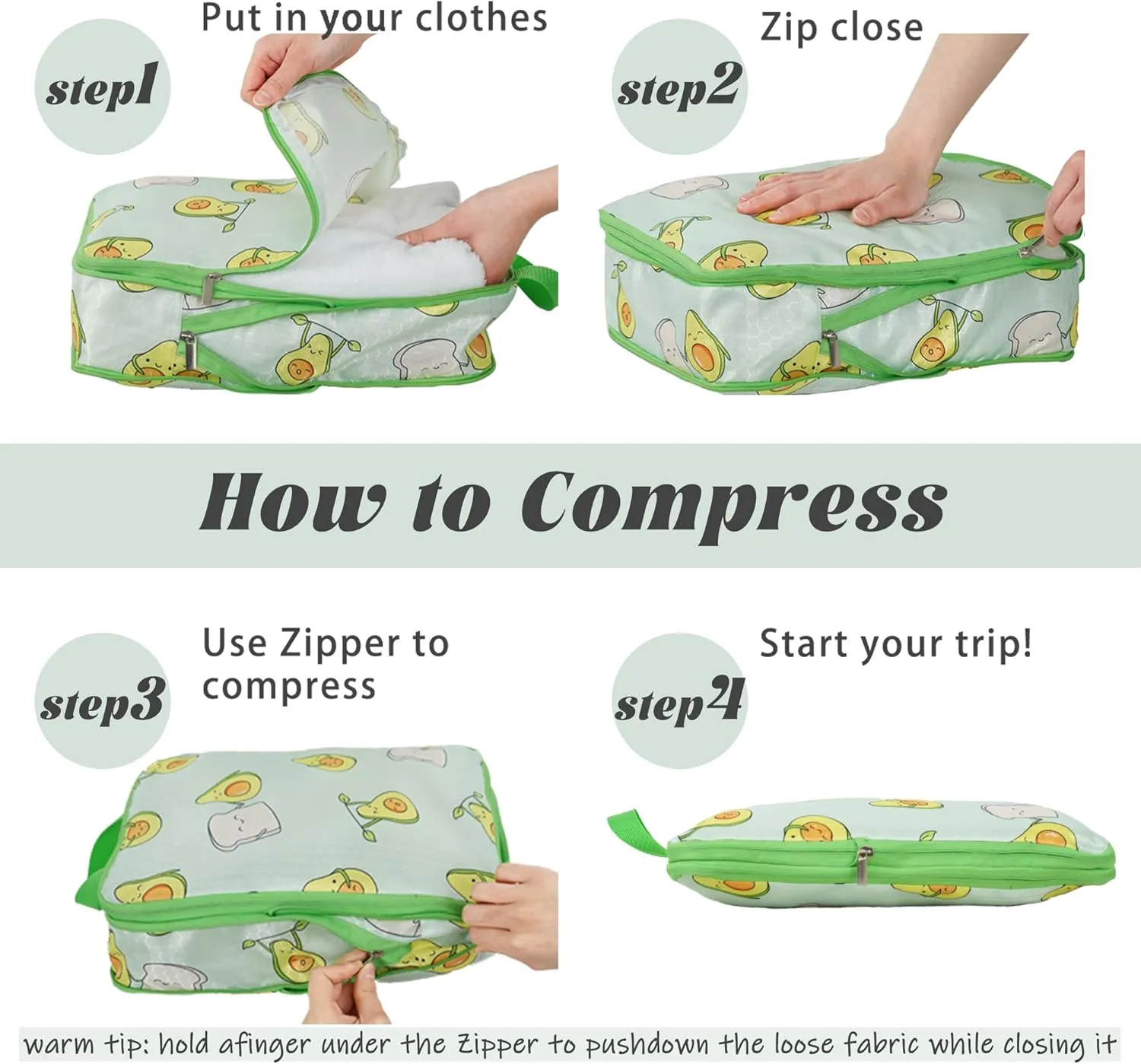 step1

Put in your clothes

step2

Zip close

How to Compress

step3

Use Zipper to compress

step4

Start your trip!

warm tip: hold afinger under the Zipper to pushdown the loose fabric while closing it